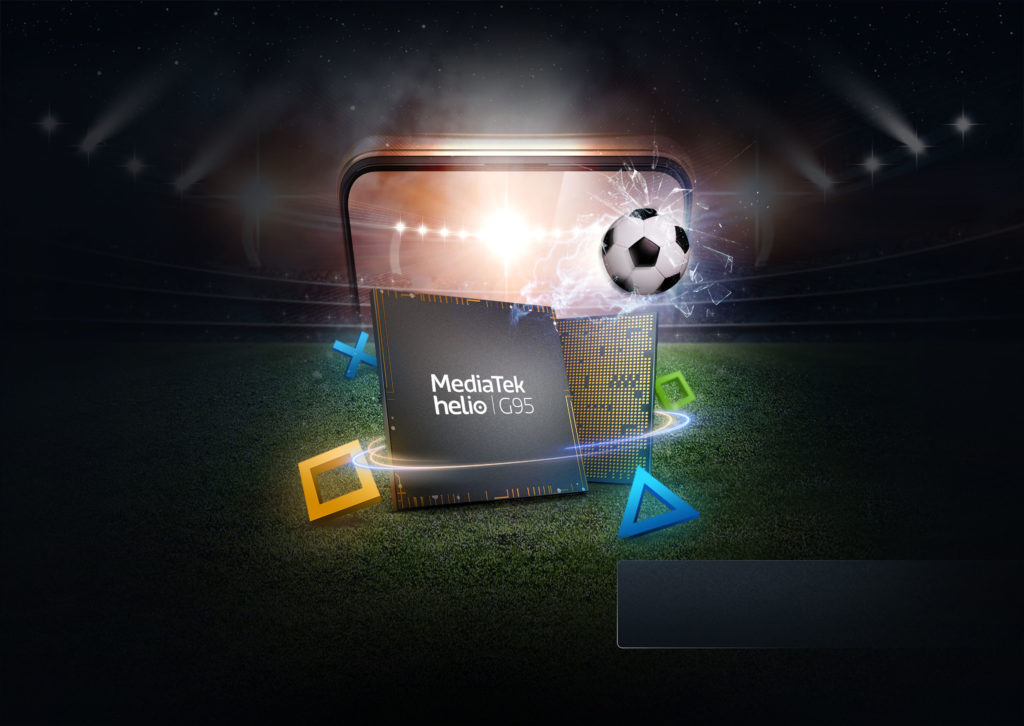 MediaTek
helio | G95